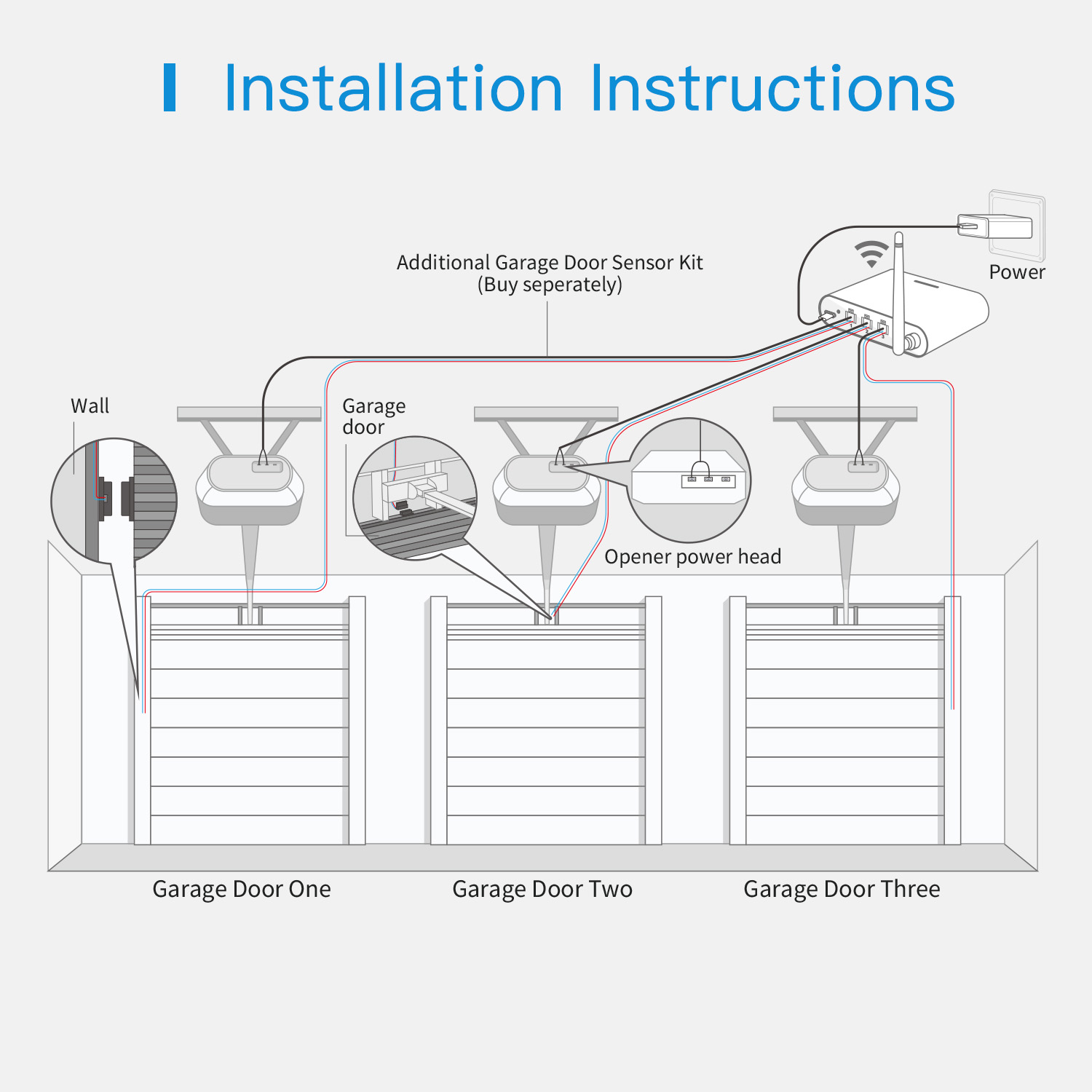 Installation Instructions

Additional Garage Door Sensor Kit
(Buy seperately)

Power

Wall

Garage door

Opener power head

Garage Door One

Garage Door Two

Garage Door Three